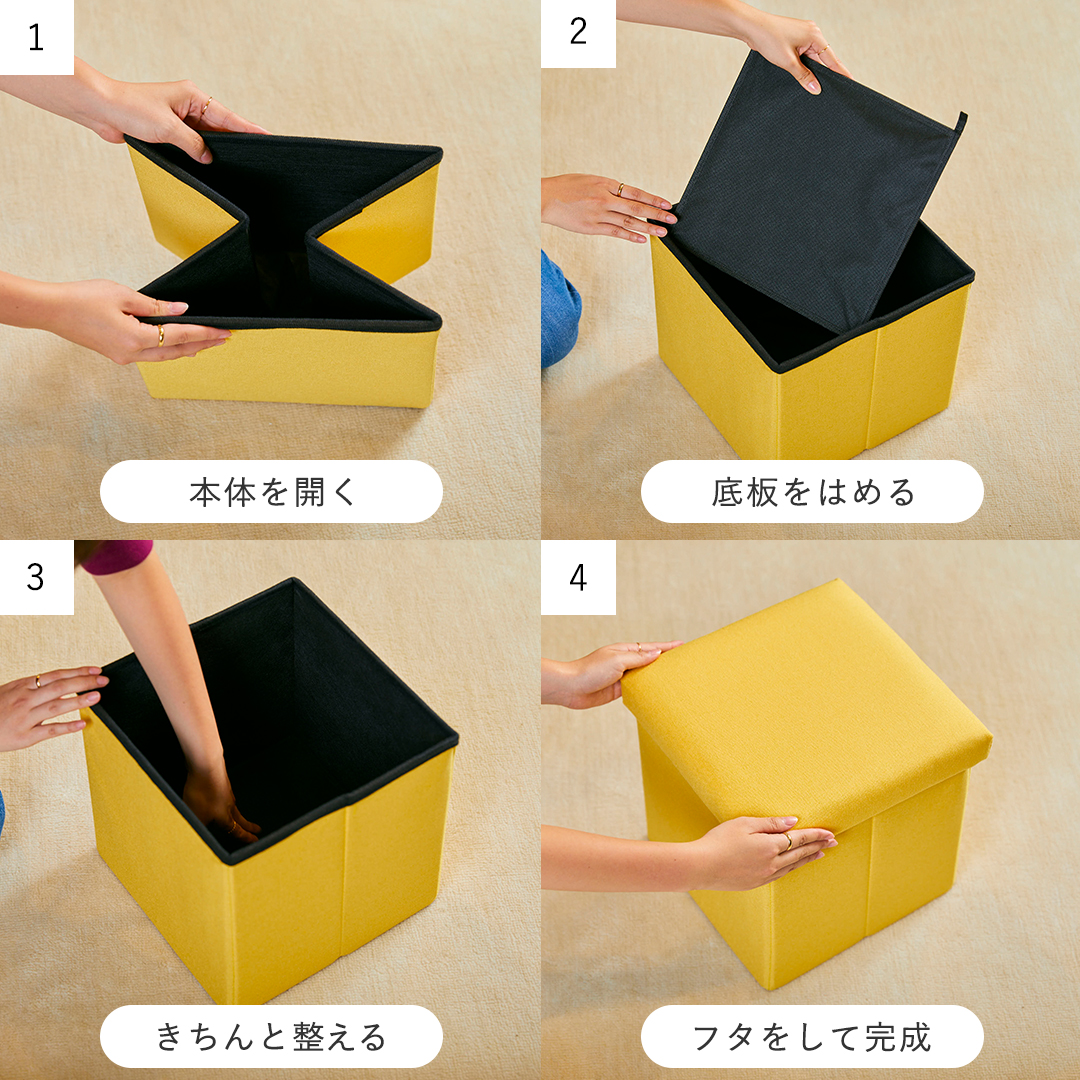 1

本体を開く

2

底板をはめる

3

きちんと整える

4

フタをして完成