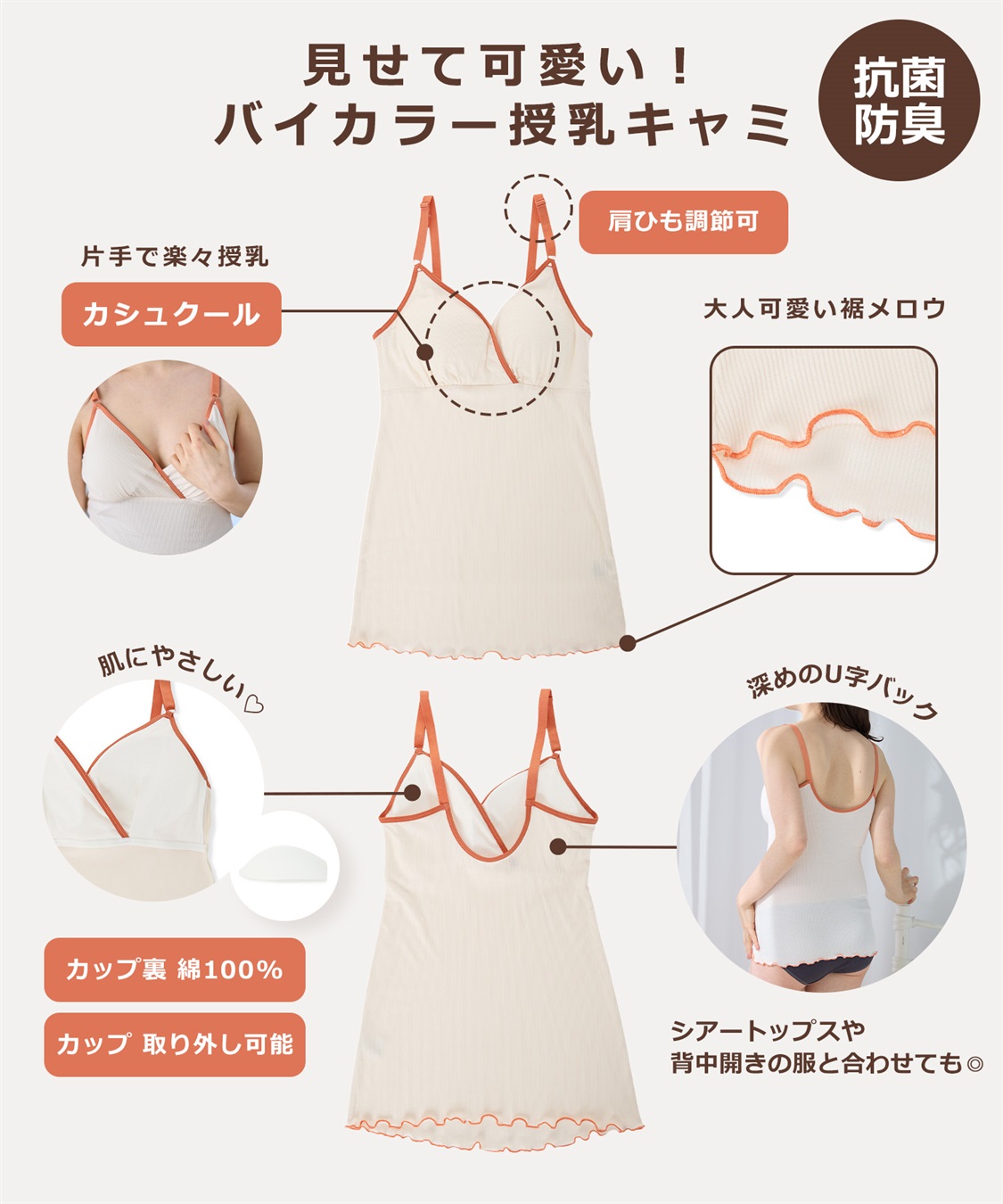 見せて可愛い！
バイカラー授乳キャミ

抗菌
防臭

肩ひも調節可

片手で楽々授乳

カシュクール

大人可愛い裾メロウ

肌にやさしい♡

深めのU字バック

カップ裏 綿100%

カップ 取り外し可能

シアートップスや
背中開きの服と合わせても◎