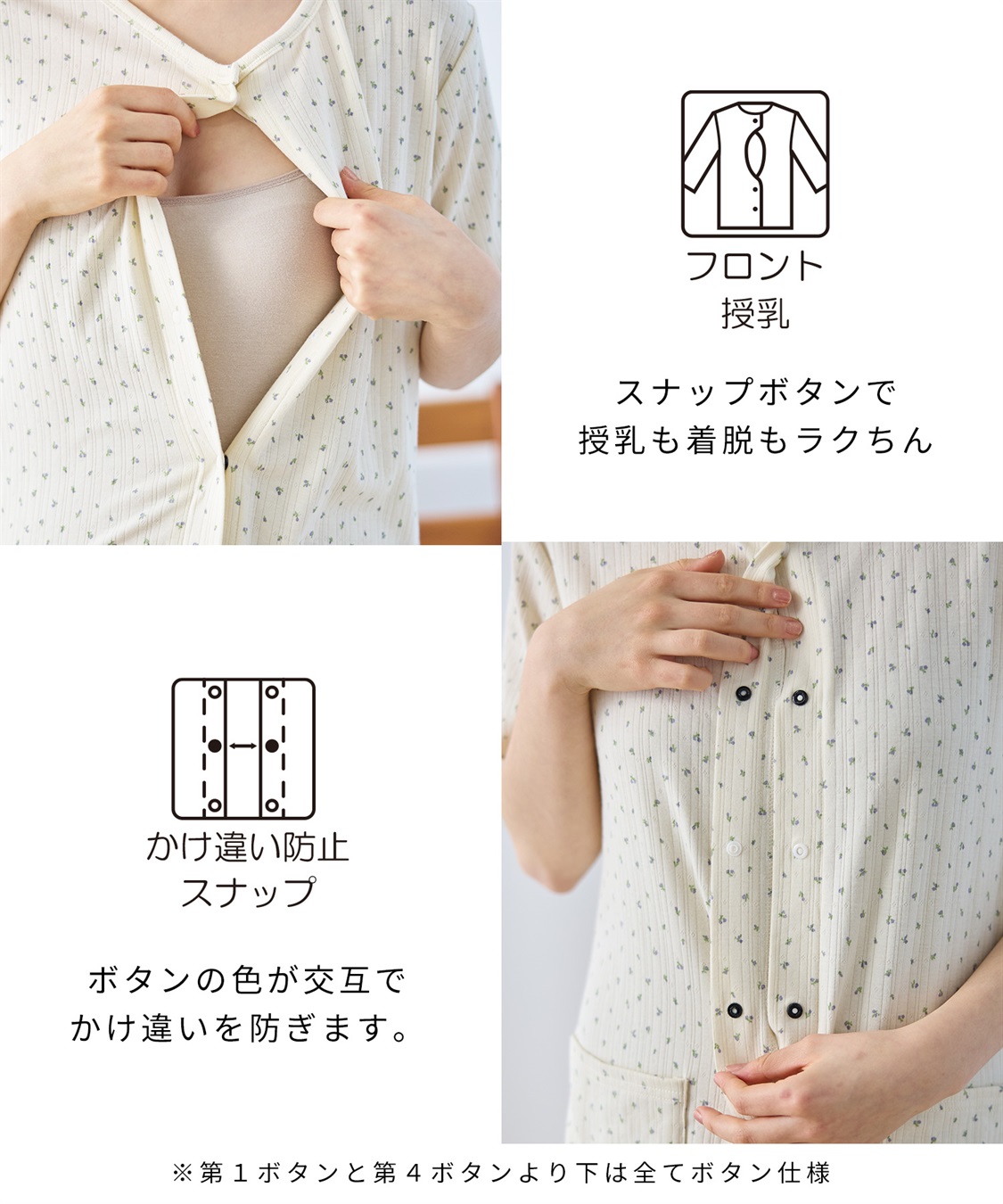 フロント
授乳

スナップボタンで
授乳も着脱もラクちん

かけ違い防止
スナップ

ボタンの色が交互で
かけ違いを防ぎます。

※第１ボタンと第４ボタンより下は全てボタン仕様