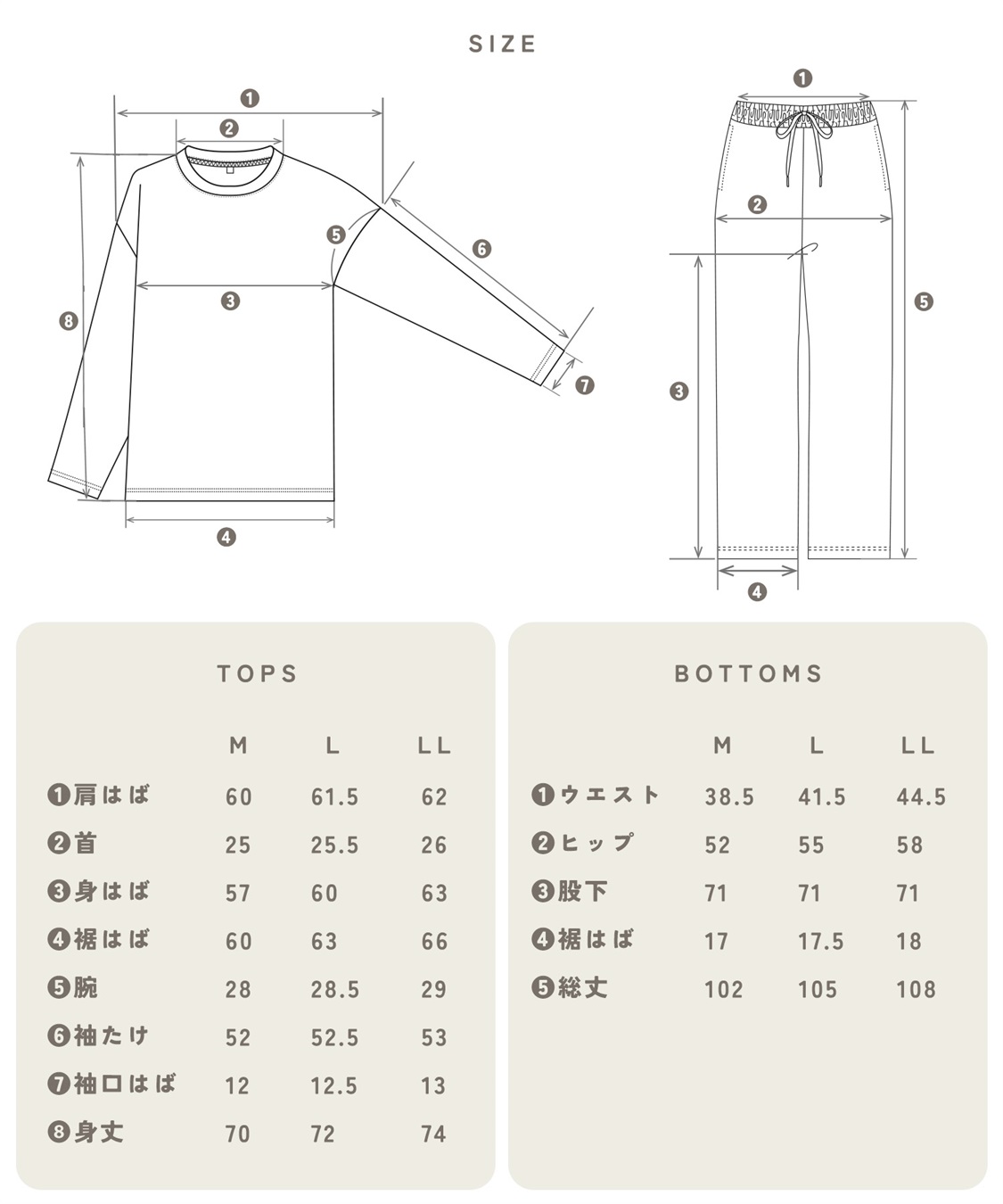 SIZE

❶
❷
❺
❻
❸
❽
❼
❹

❶
❷
❺
❸
❹

TOPS

| | M | L | LL |
|---|---|---|---|
| ❶肩はば | 60 | 61.5 | 62 |
| ❷首 | 25 | 25.5 | 26 |
| ❸身はば | 57 | 60 | 63 |
| ❹裾はば | 60 | 63 | 66 |
| ❺腕 | 28 | 28.5 | 29 |
| ❻袖たけ | 52 | 52.5 | 53 |
| ❼袖口はば | 12 | 12.5 | 13 |
| ❽身丈 | 70 | 72 | 74 |

BOTTOMS

| | M | L | LL |
|---|---|---|---|
| ❶ウエスト | 38.5 | 41.5 | 44.5 |
| ❷ヒップ | 52 | 55 | 58 |
| ❸股下 | 71 | 71 | 71 |
| ❹裾はば | 17 | 17.5 | 18 |
| ❺総丈 | 102 | 105 | 108 |